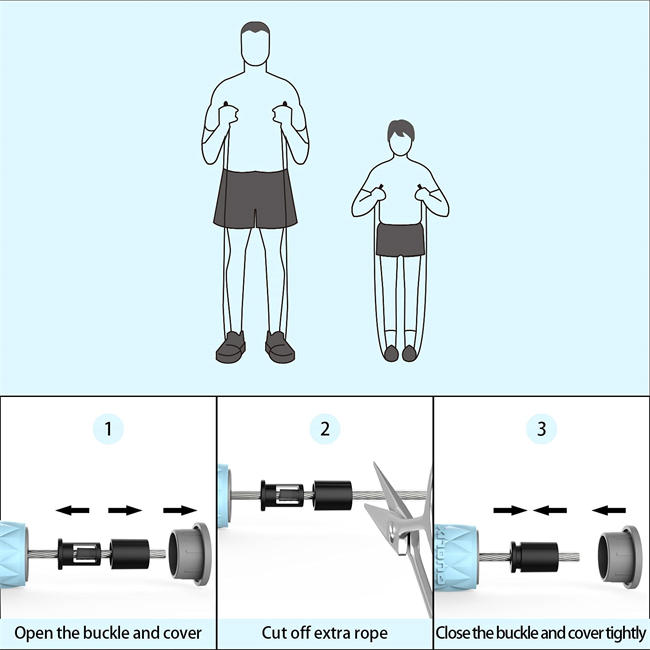 1

Open the buckle and cover

2

Cut off extra rope

3

Close the buckle and cover tightly