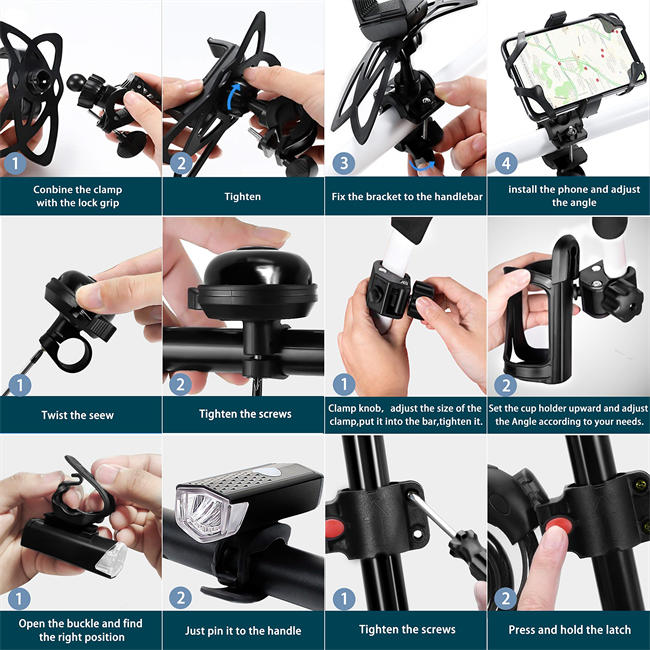 1
Conbine the clamp with the lock grip

2
Tighten

3
Fix the bracket to the handlebar

4
install the phone and adjust the angle

1
Twist the seew

2
Tighten the screws

1
Clamp knob, adjust the size of the clamp,put it into the bar,tighten it.

2
Set the cup holder upward and adjust the Angle according to your needs.

1
Open the buckle and find the right position

2
Just pin it to the handle

1
Tighten the screws

2
Press and hold the latch