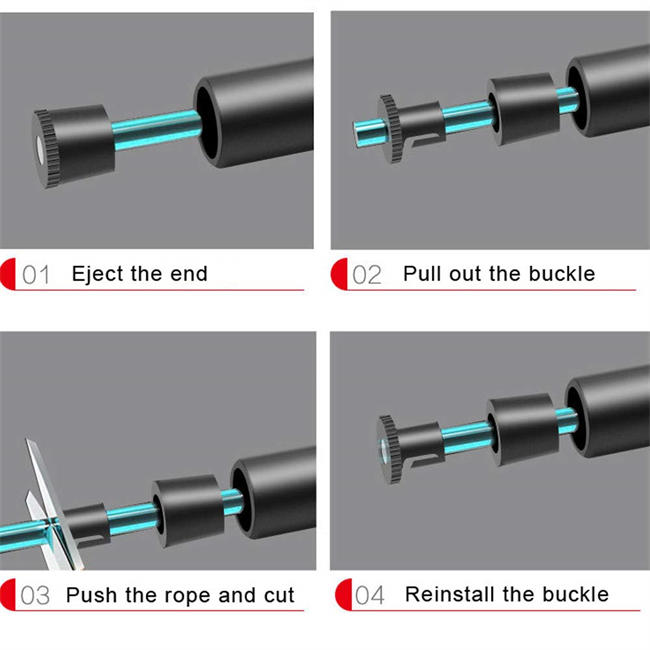 01 Eject the end

02 Pull out the buckle

03 Push the rope and cut

04 Reinstall the buckle