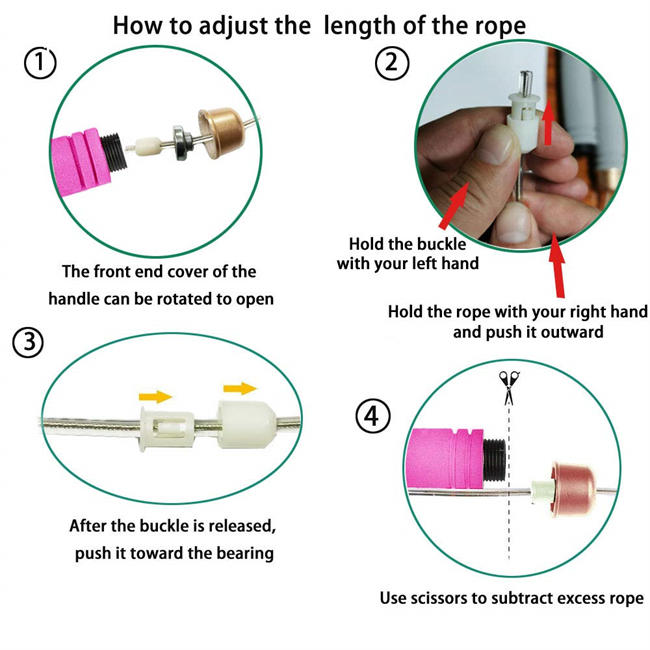 How to adjust the length of the rope

①

The front end cover of the handle can be rotated to open

②

Hold the buckle with your left hand

Hold the rope with your right hand and push it outward

③

After the buckle is released, push it toward the bearing

④

Use scissors to subtract excess rope