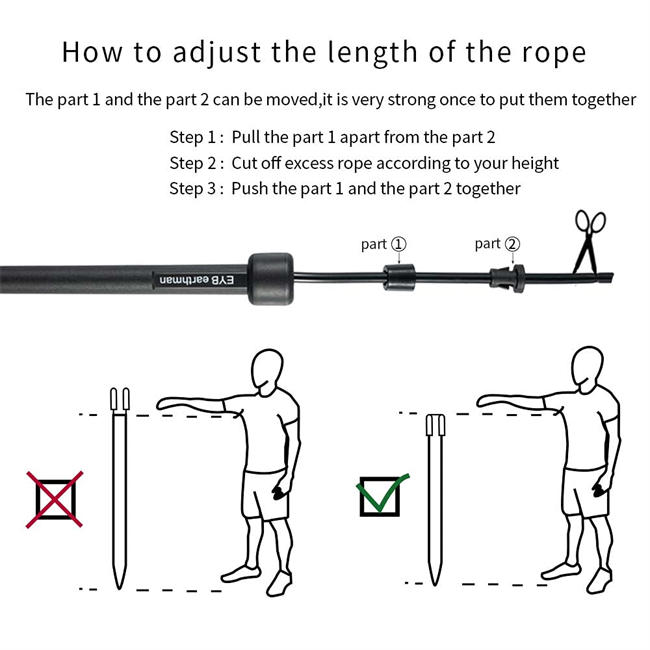 How to adjust the length of the rope

The part 1 and the part 2 can be moved,it is very strong once to put them together

Step 1 : Pull the part 1 apart from the part 2
Step 2 : Cut off excess rope according to your height
Step 3 : Push the part 1 and the part 2 together

part ①
part ②

EYB earthman