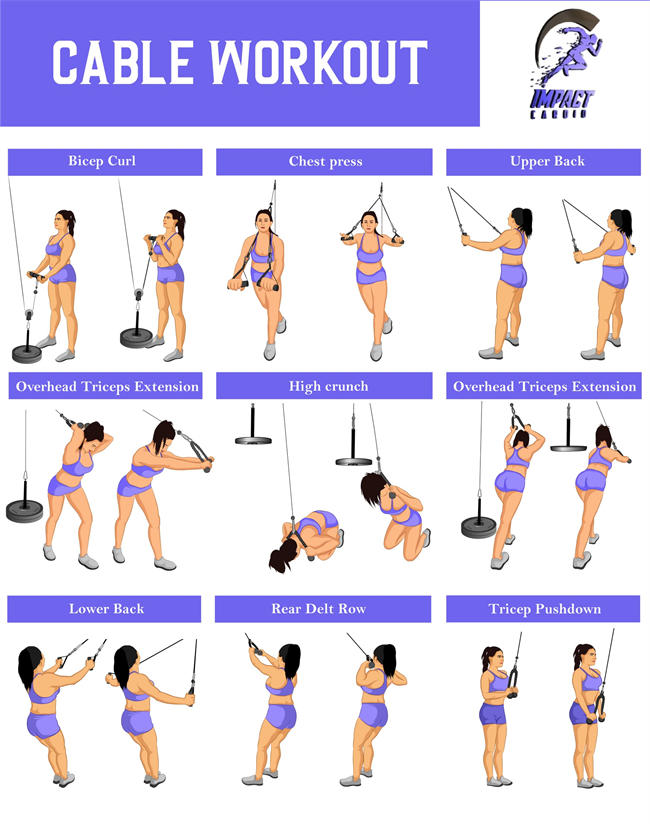 CABLE WORKOUT

IMPACT CARDIO

Bicep Curl

Chest press

Upper Back

Overhead Triceps Extension

High crunch

Overhead Triceps Extension

Lower Back

Rear Delt Row

Tricep Pushdown