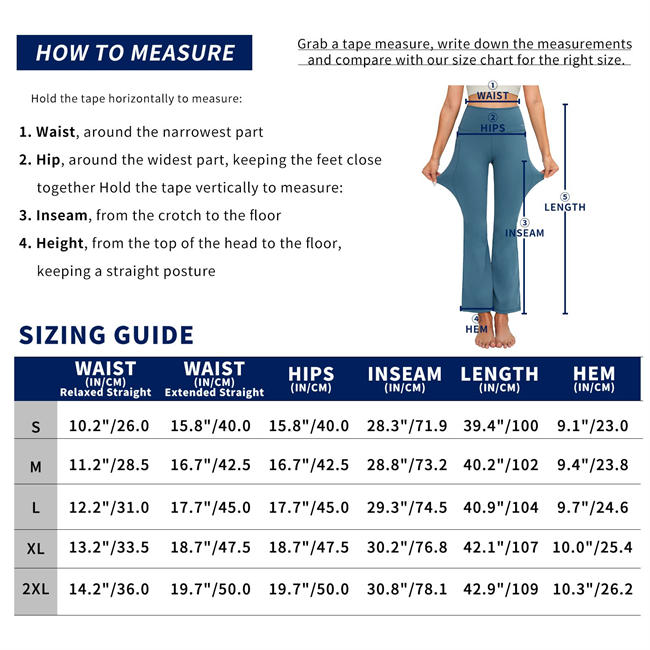 HOW TO MEASURE

Grab a tape measure, write down the measurements and compare with our size chart for the right size.

Hold the tape horizontally to measure:

1. Waist, around the narrowest part

2. Hip, around the widest part, keeping the feet close together Hold the tape vertically to measure:

3. Inseam, from the crotch to the floor

4. Height, from the top of the head to the floor, keeping a straight posture

① WAIST
② HIPS
③ INSEAM
④ HEM
⑤ LENGTH

SIZING GUIDE

| | WAIST (IN/CM) Relaxed Straight | WAIST (IN/CM) Extended Straight | HIPS (IN/CM) | INSEAM (IN/CM) | LENGTH (IN/CM) | HEM (IN/CM) |
|---|---|---|---|---|---|---|
| S | 10.2"/26.0 | 15.8"/40.0 | 15.8"/40.0 | 28.3"/71.9 | 39.4"/100 | 9.1"/23.0 |
| M | 11.2"/28.5 | 16.7"/42.5 | 16.7"/42.5 | 28.8"/73.2 | 40.2"/102 | 9.4"/23.8 |
| L | 12.2"/31.0 | 17.7"/45.0 | 17.7"/45.0 | 29.3"/74.5 | 40.9"/104 | 9.7"/24.6 |
| XL | 13.2"/33.5 | 18.7"/47.5 | 18.7"/47.5 | 30.2"/76.8 | 42.1"/107 | 10.0"/25.4 |
| 2XL | 14.2"/36.0 | 19.7"/50.0 | 19.7"/50.0 | 30.8"/78.1 | 42.9"/109 | 10.3"/26.2 |