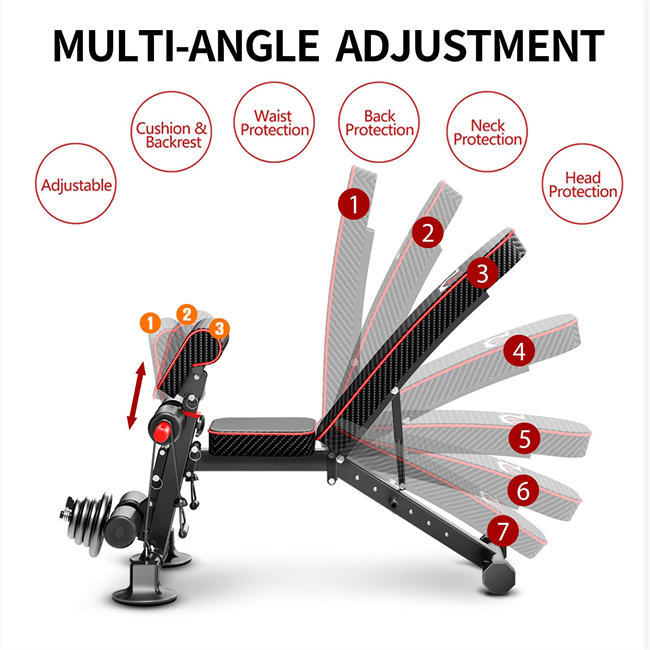 MULTI-ANGLE ADJUSTMENT

Adjustable

Cushion & Backrest

Waist Protection

Back Protection

Neck Protection

Head Protection

1
2
3
4
5
6
7

1
2
3