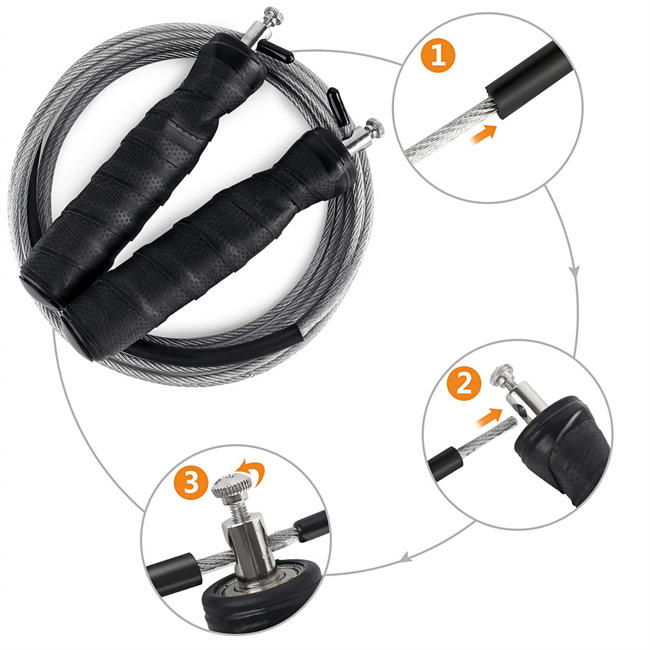 1

2

3