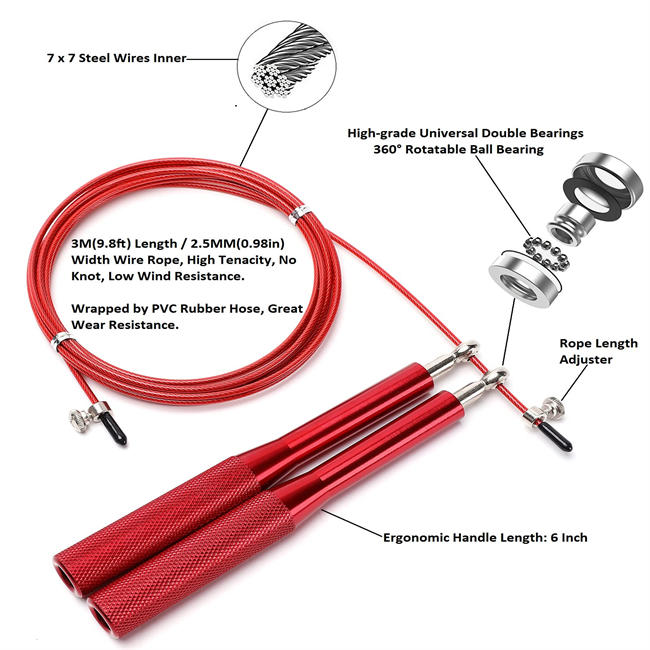 7 x 7 Steel Wires Inner

High-grade Universal Double Bearings
360° Rotatable Ball Bearing

3M(9.8ft) Length / 2.5MM(0.98in) Width Wire Rope, High Tenacity, No Knot, Low Wind Resistance.

Wrapped by PVC Rubber Hose, Great Wear Resistance.

Rope Length Adjuster

Ergonomic Handle Length: 6 Inch